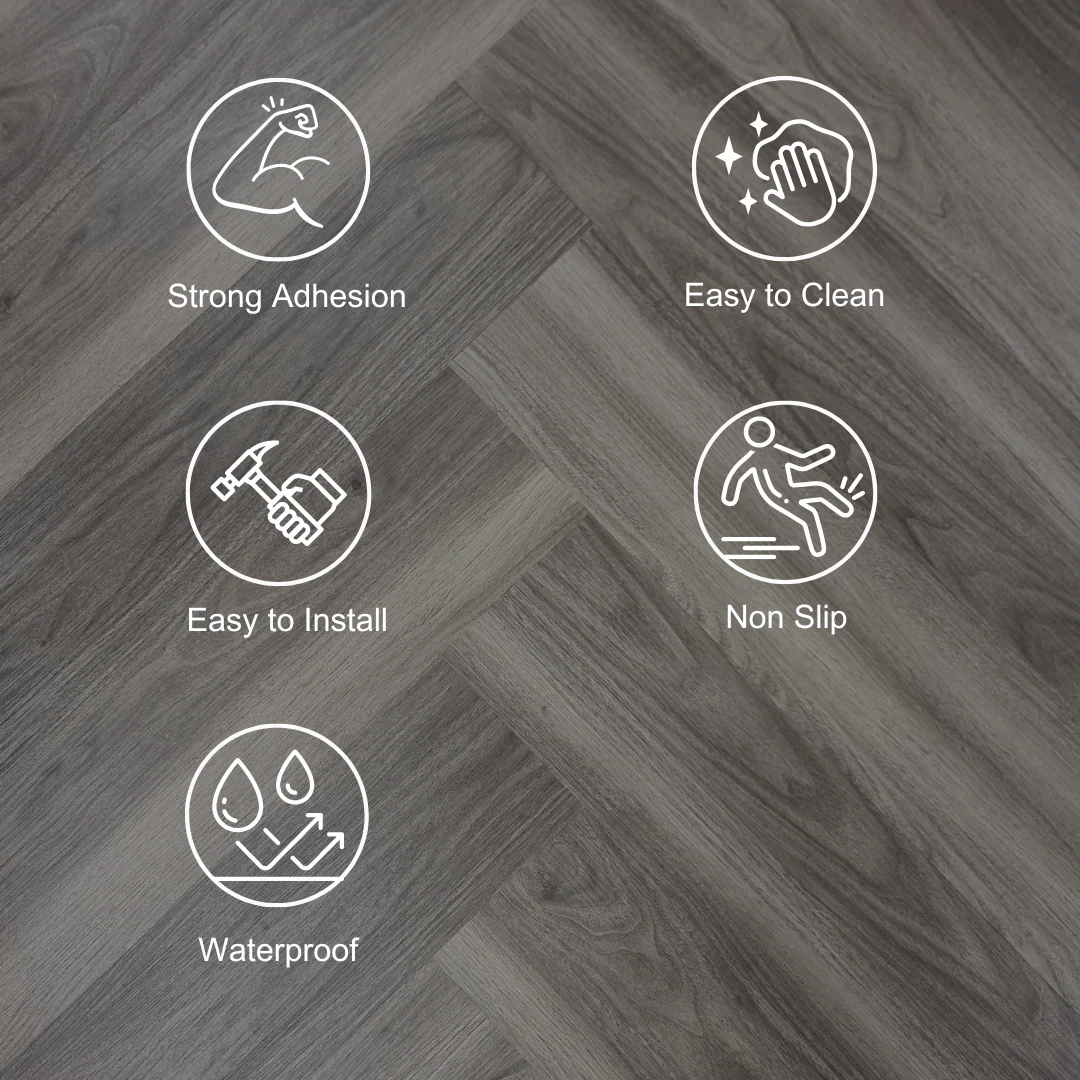 Strong Adhesion

Easy to Clean

Easy to Install

Non Slip

Waterproof